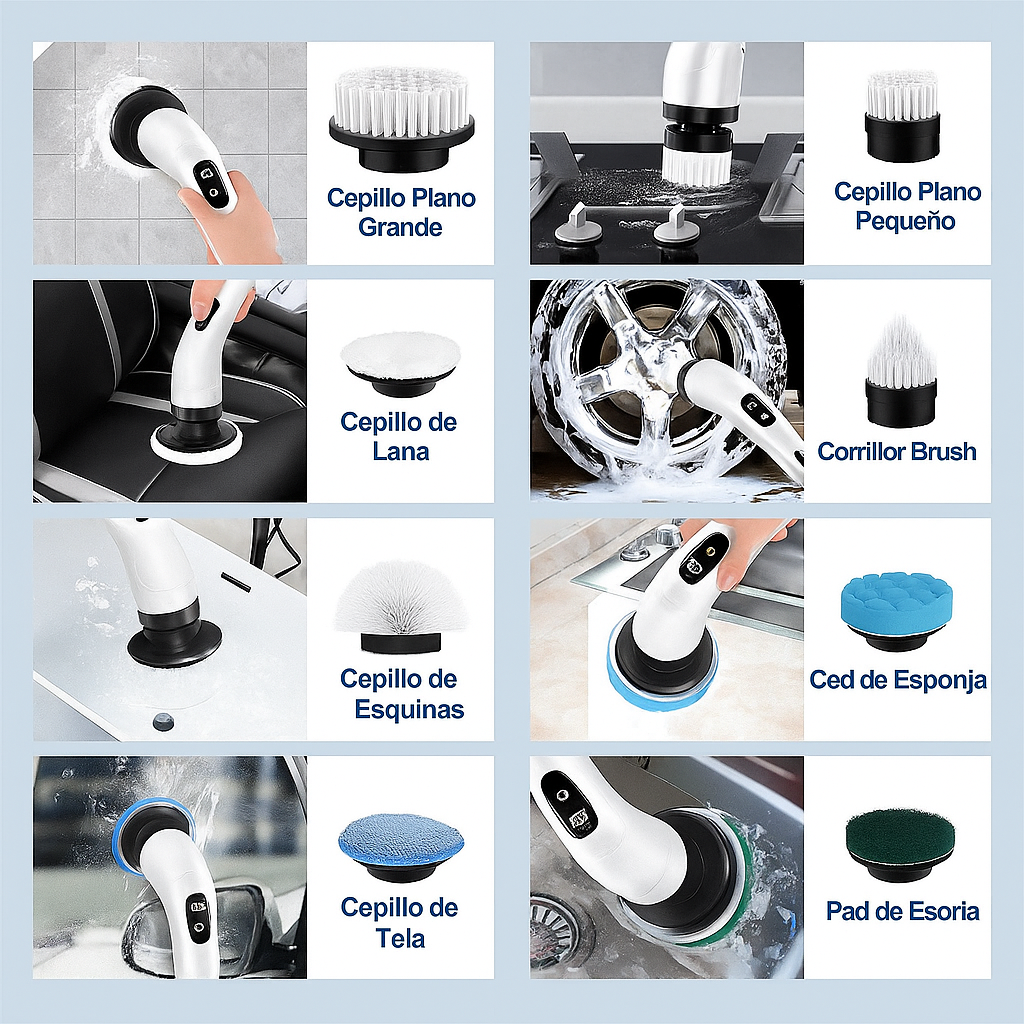 Cepillo Plano Grande

Cepillo Plano Pequeño

Cepillo de Lana

Corrillor Brush

Cepillo de Esquinas

Ced de Esponja

Cepillo de Tela

Pad de Esoria